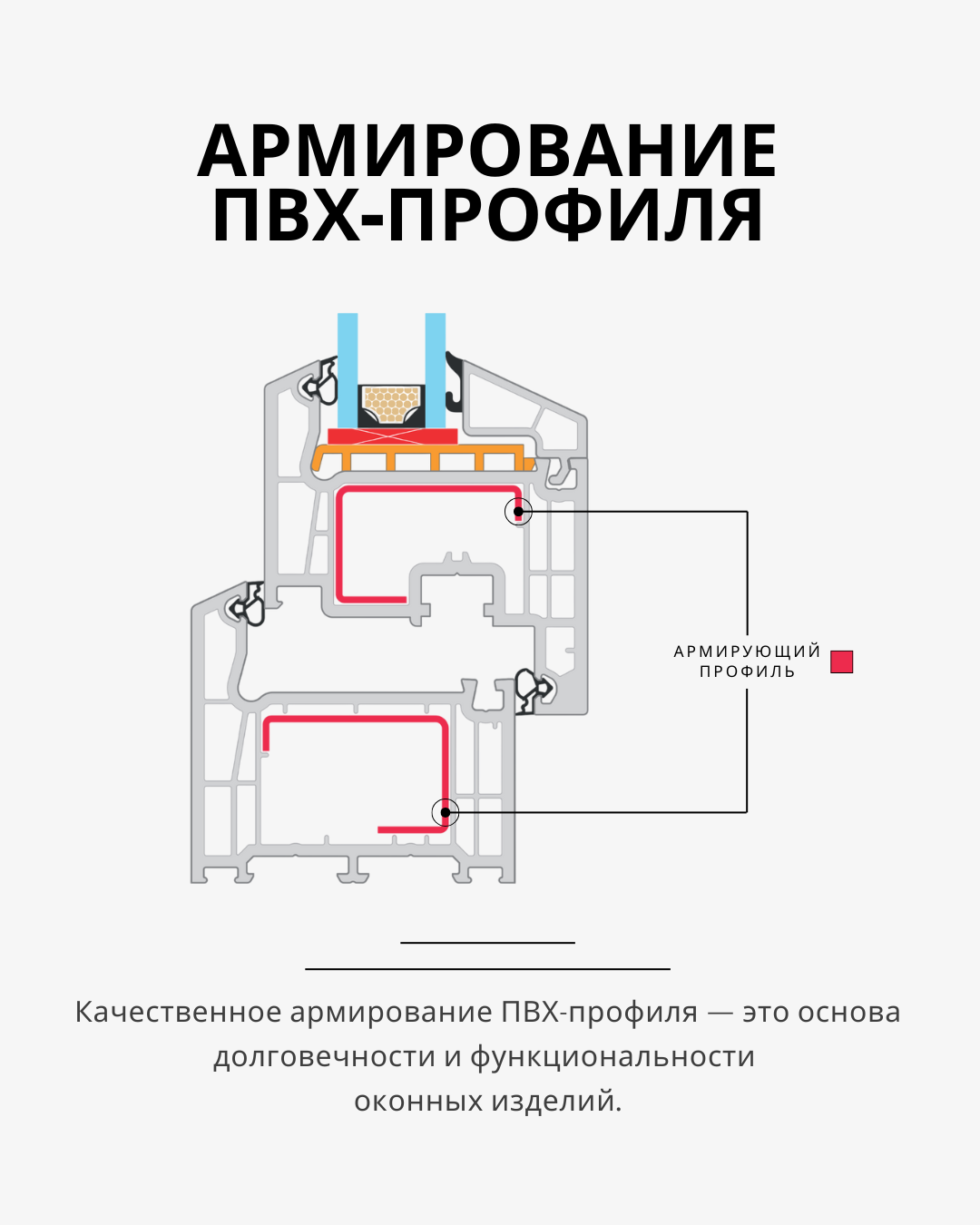 АРМИРОВАНИЕ ПВХ-ПРОФИЛЯ

АРМИРУЮЩИЙ ПРОФИЛЬ

Качественное армирование ПВХ-профиля — это основа долговечности и функциональности оконных изделий.